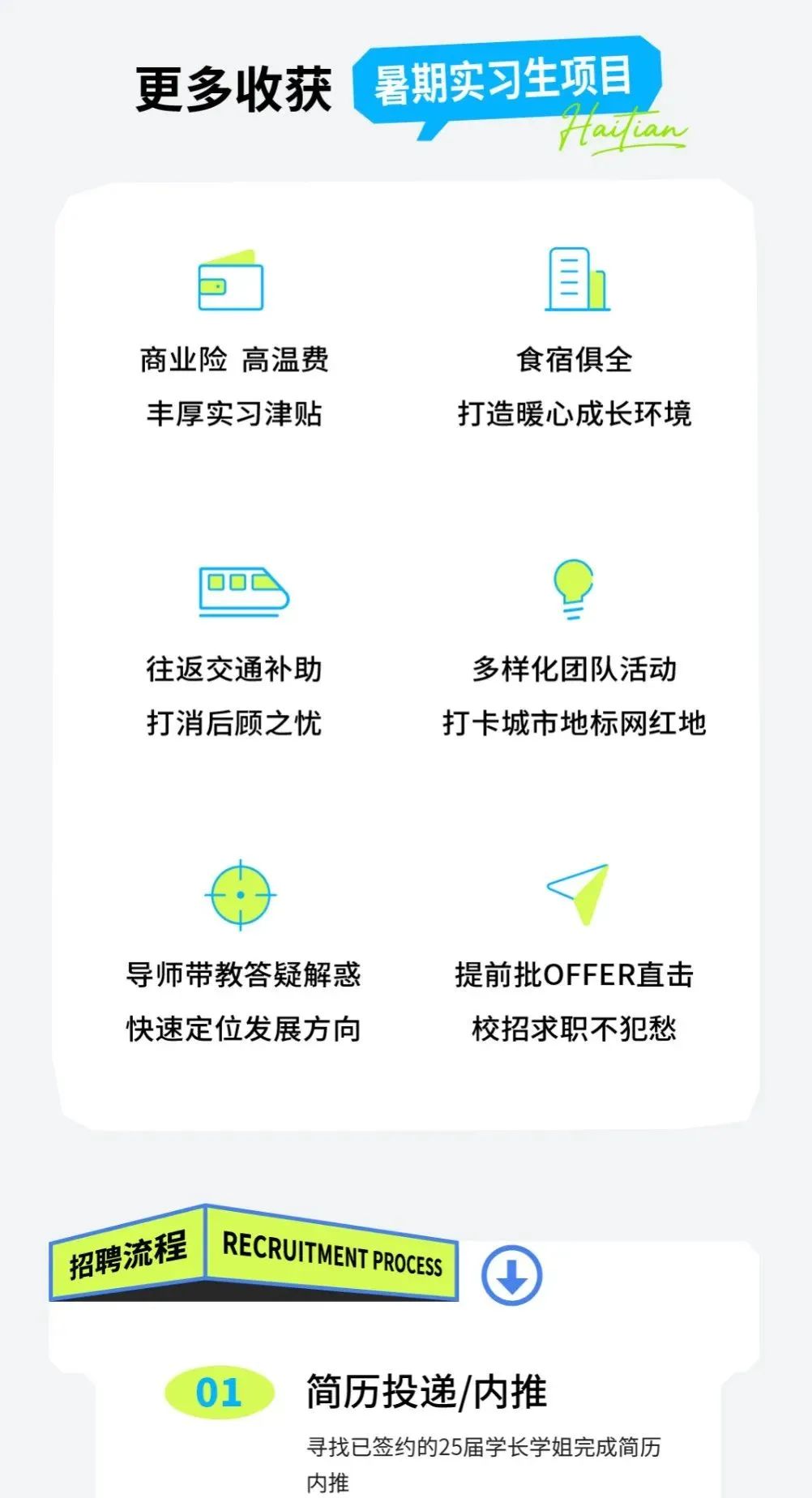 更多收获 暑期实习生项目

Haitian

商业险 高温费

丰厚实习津贴

食宿俱全

打造暖心成长环境

往返交通补助

打消后顾之忧

多样化团队活动

打卡城市地标网红地

导师带教答疑解惑

快速定位发展方向

提前批OFFER直击

校招求职不犯愁

招聘流程 RECRUITMENT PROCESS

01 简历投递/内推

寻找已签约的25届学长学姐完成简历内推